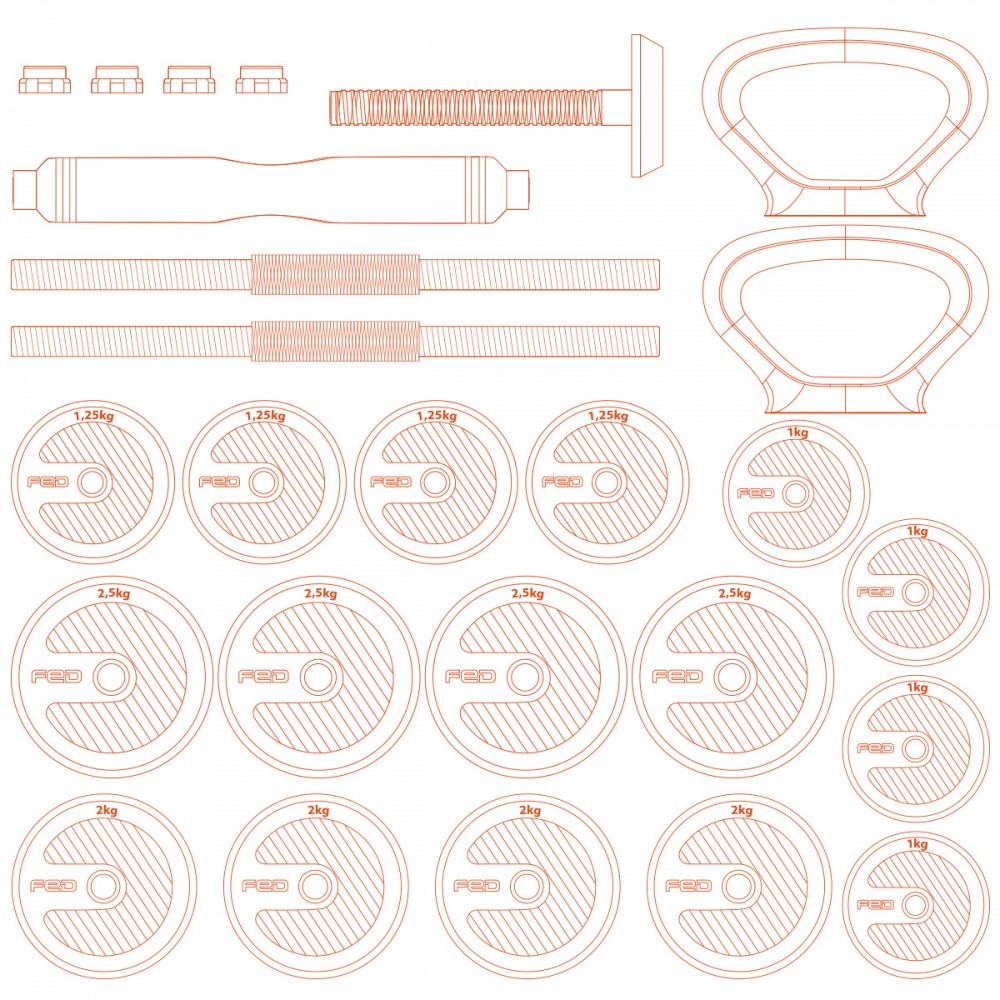 1,25kg
FED

1,25kg
FED

1,25kg
FED

1,25kg
FED

1kg
FED

1kg
FED

2,5kg
FED

2,5kg
FED

2,5kg
FED

2,5kg
FED

1kg
FED

2kg
FED

2kg
FED

2kg
FED

2kg
FED

1kg
FED